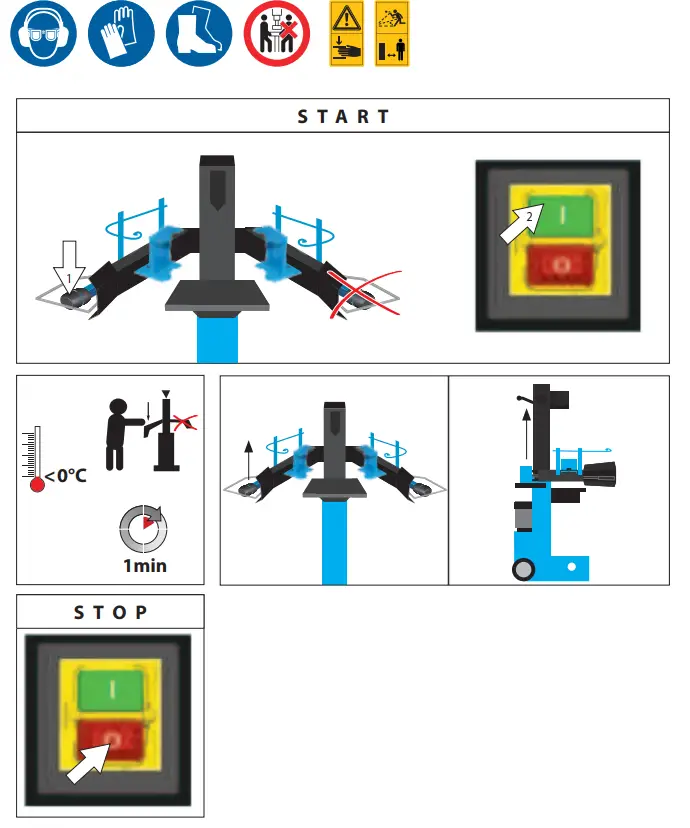 START

1

2

I

O

<0°C

1min

STOP

I

O