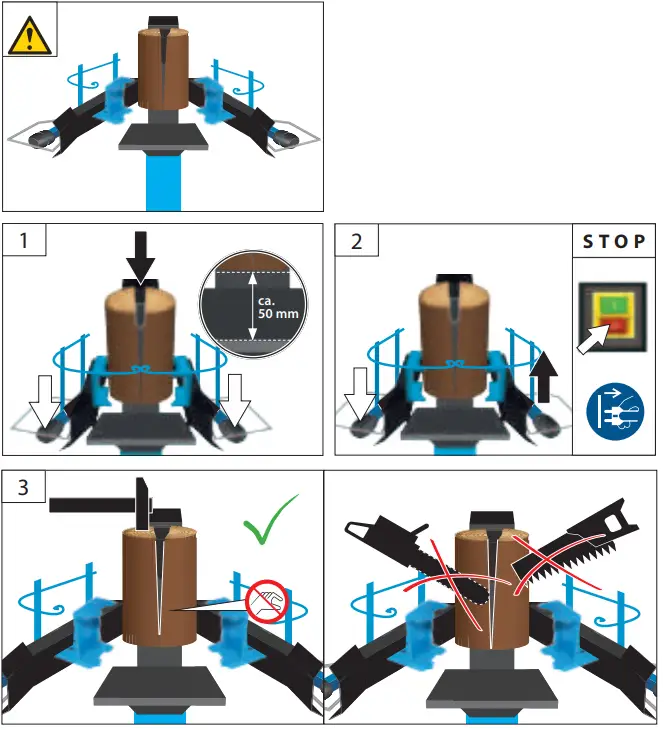 1

ca.
50 mm

2

STOP

3