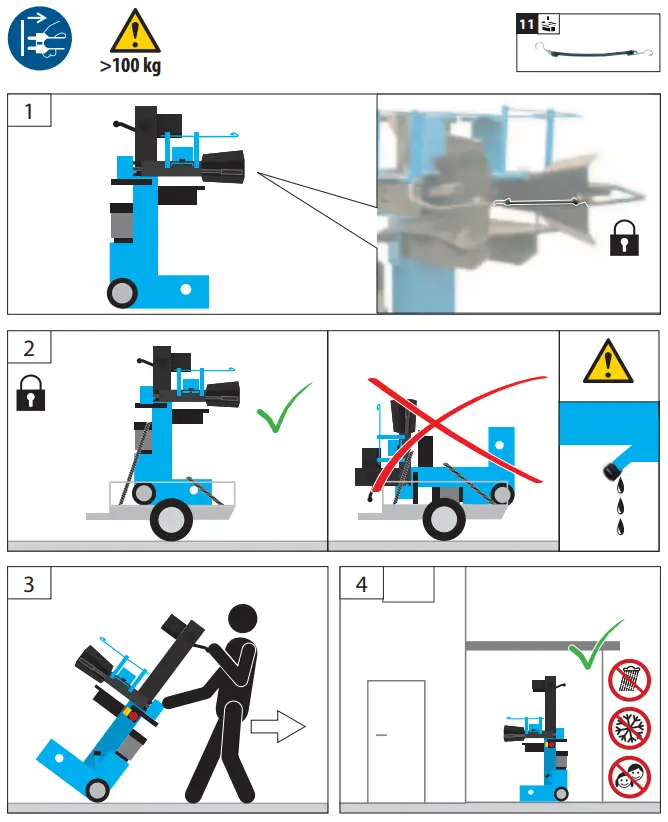 >100 kg

11

1

2

3

4