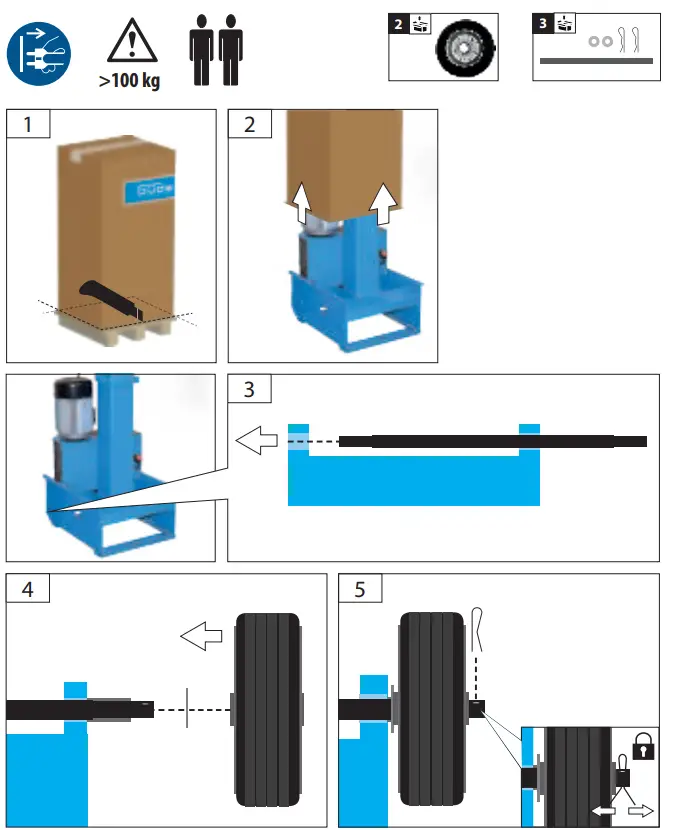 >100 kg

2

3

1

2

3

4

5