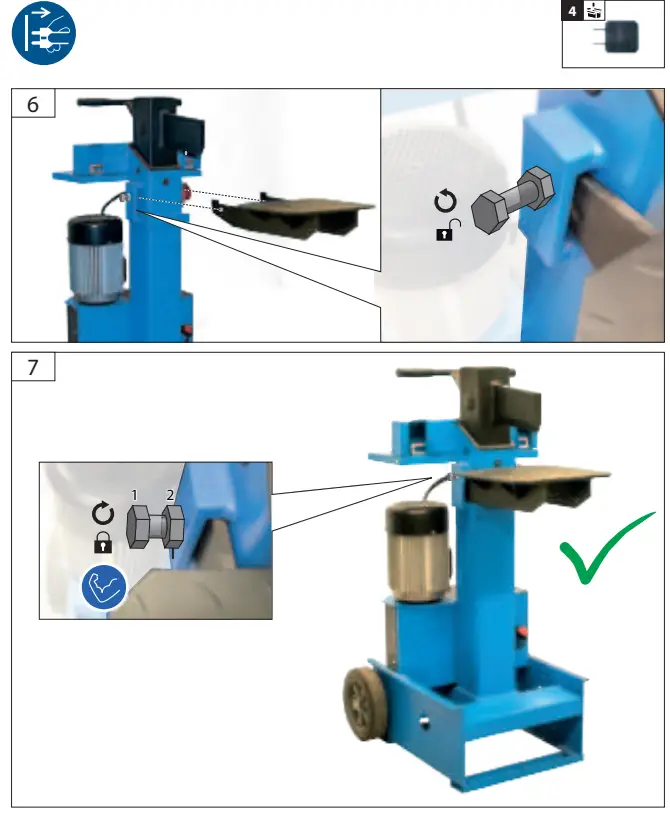 4

6

7

1 2