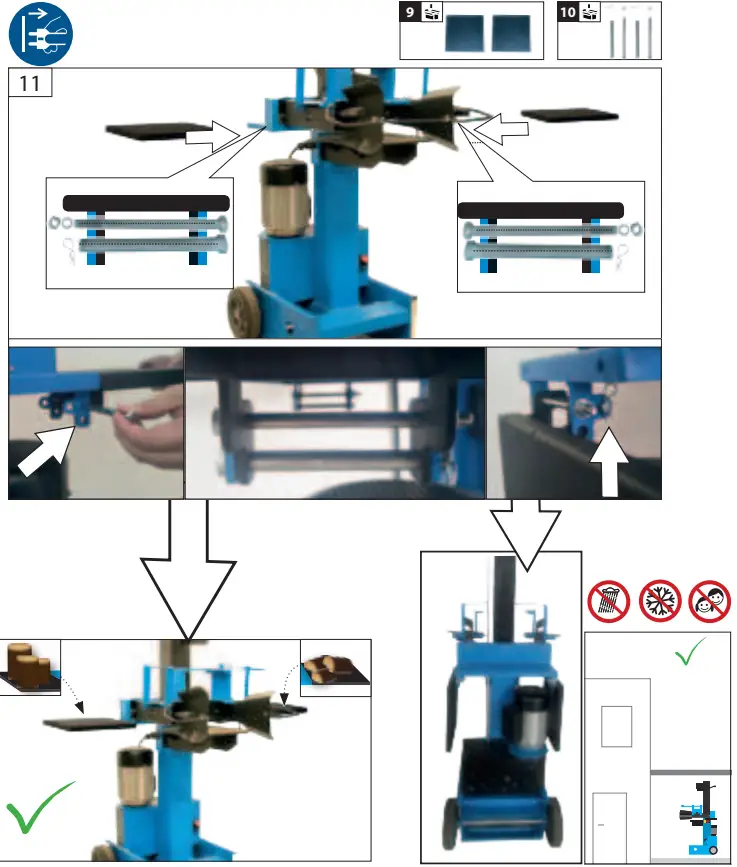 9

10

11