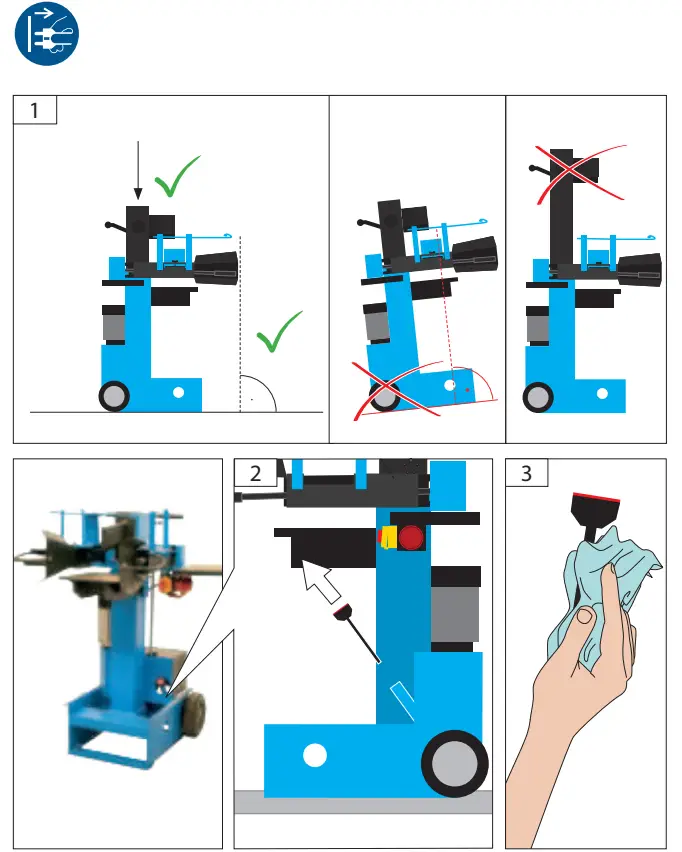 1

2

3