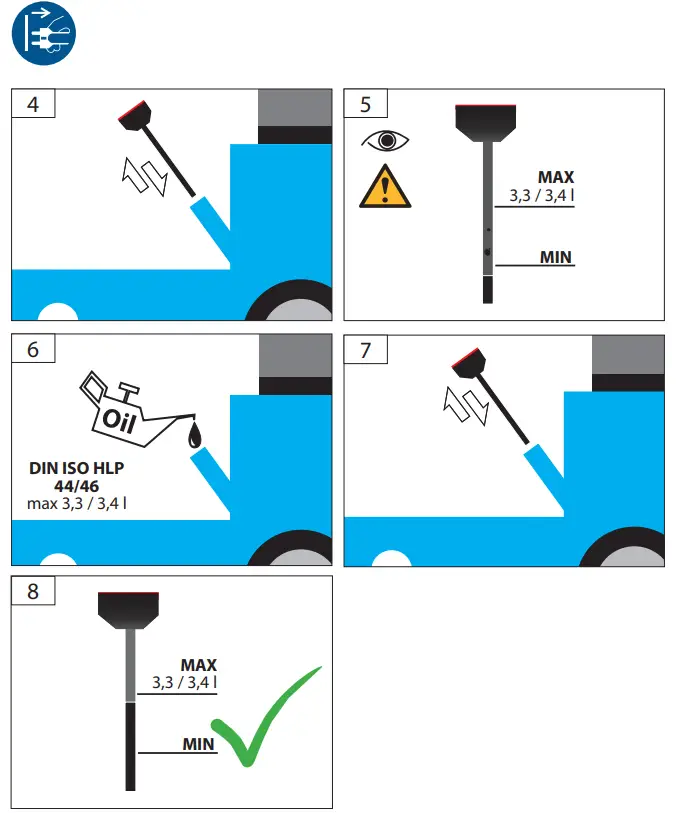 4

5

MAX
3,3 / 3,4 l

MIN

6

Oil

DIN ISO HLP
44/46
max 3,3 / 3,4 l

7

8

MAX
3,3 / 3,4 l

MIN