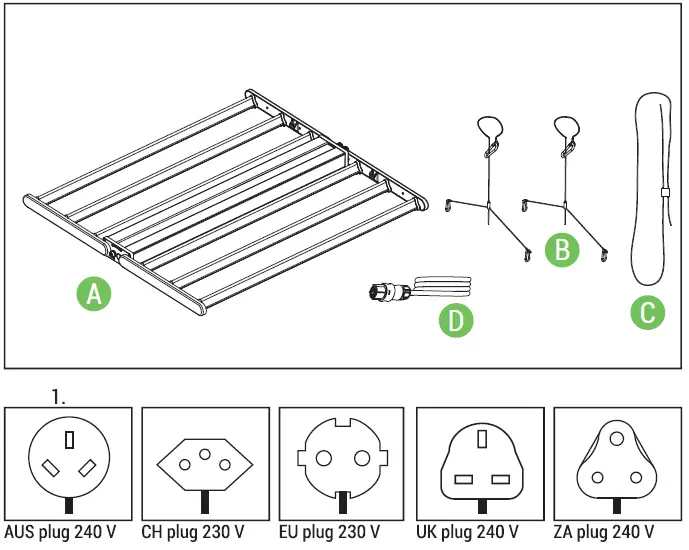 A

B

C

D

1.

AUS plug 240 V

CH plug 230 V

EU plug 230 V

UK plug 240 V

ZA plug 240 V