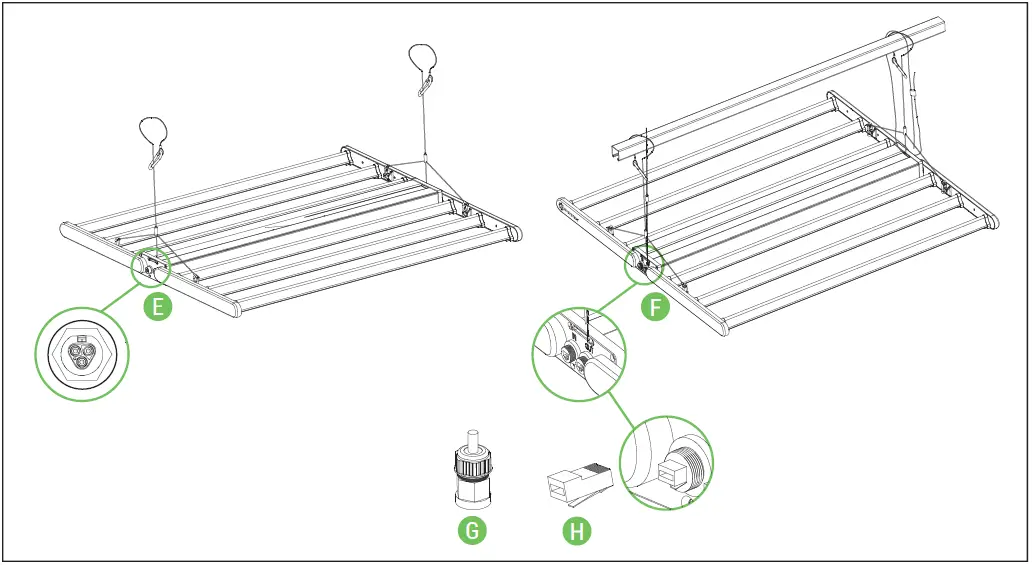 E

F

G

H