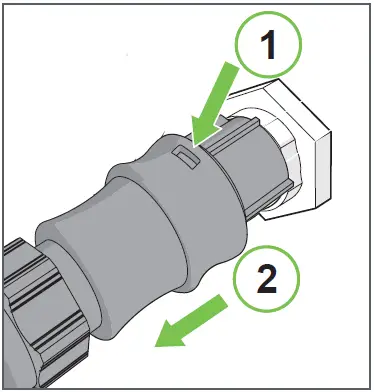 1

2