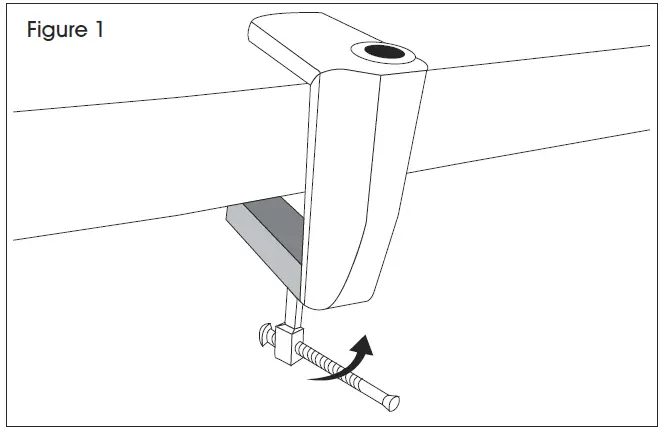 Figure 1