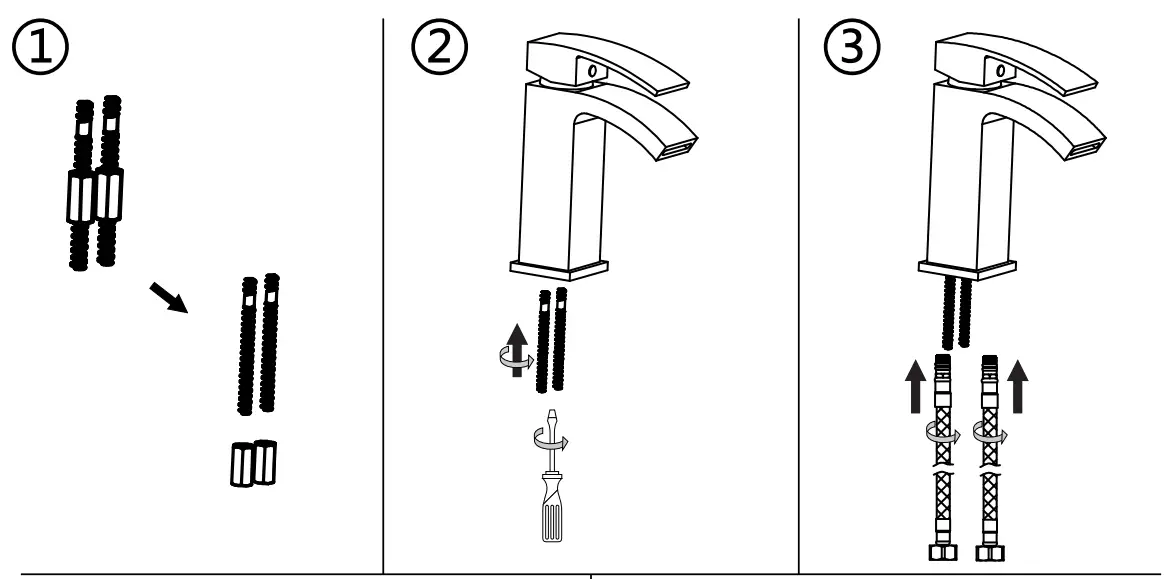 ①

②

③