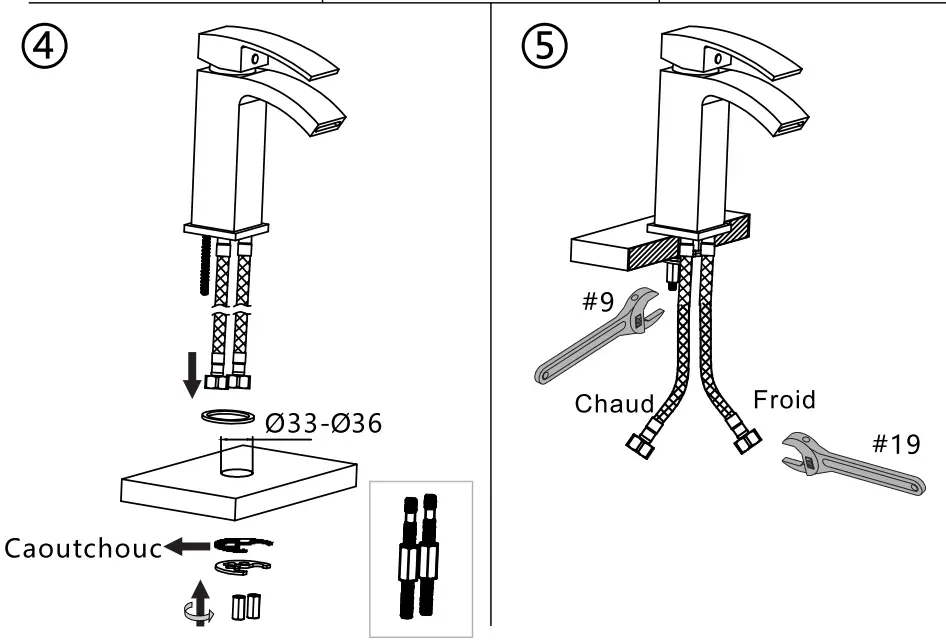 ④

Ø33-Ø36

Caoutchouc

⑤

#9

Chaud

Froid

#19