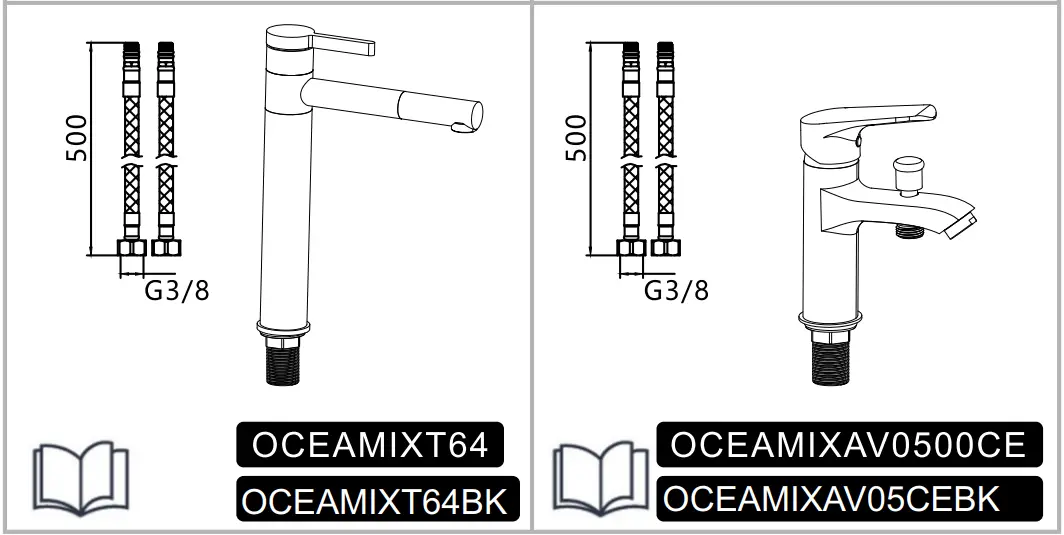 500

G3/8

OCEAMIXT64

OCEAMIXT64BK

500

G3/8

OCEAMIXAV0500CE

OCEAMIXAV05CEBK