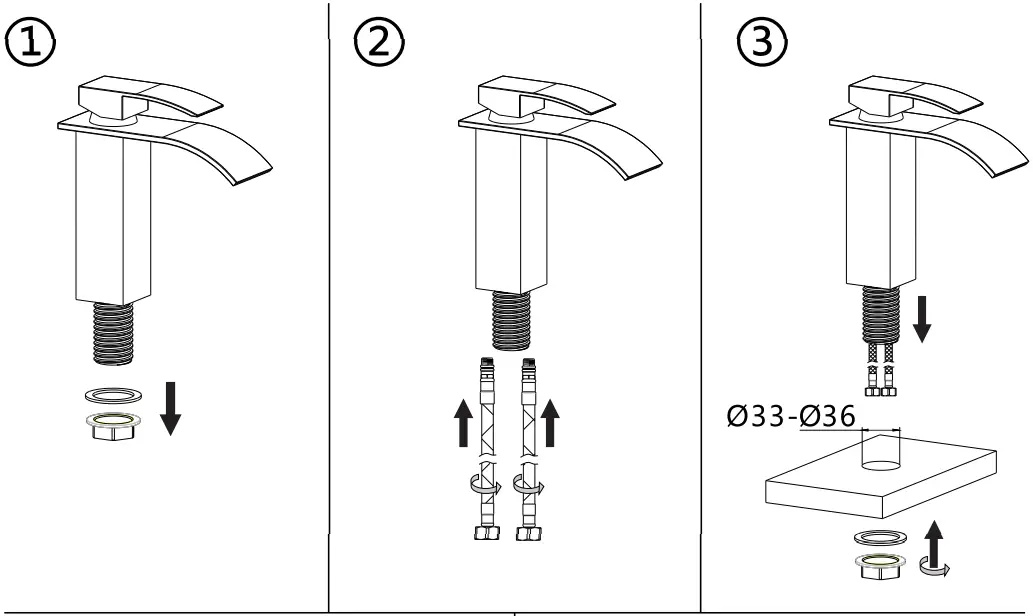 ①

②

③

Ø33-Ø36