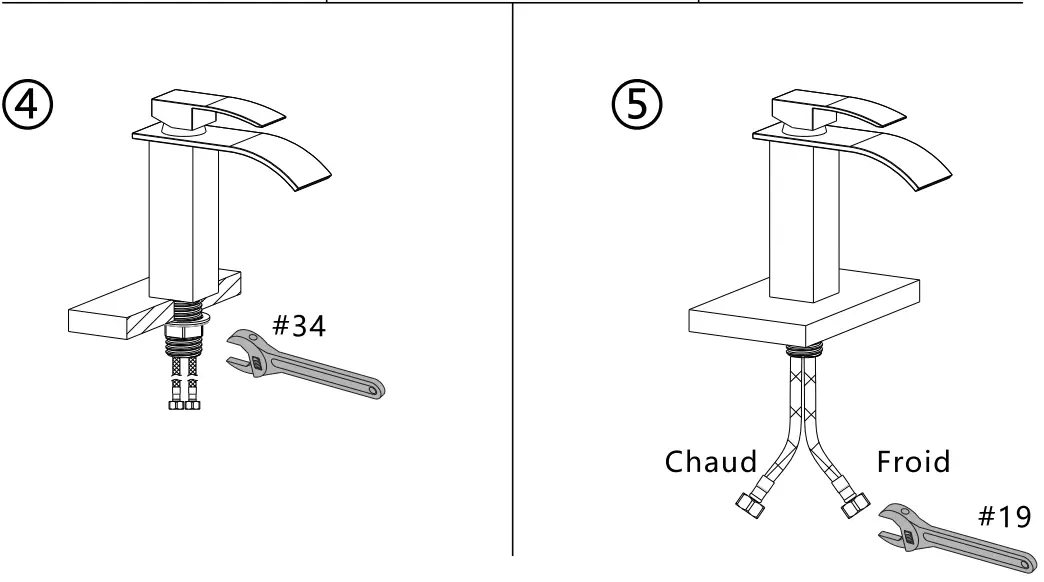 ④

#34

⑤

Chaud

Froid

#19