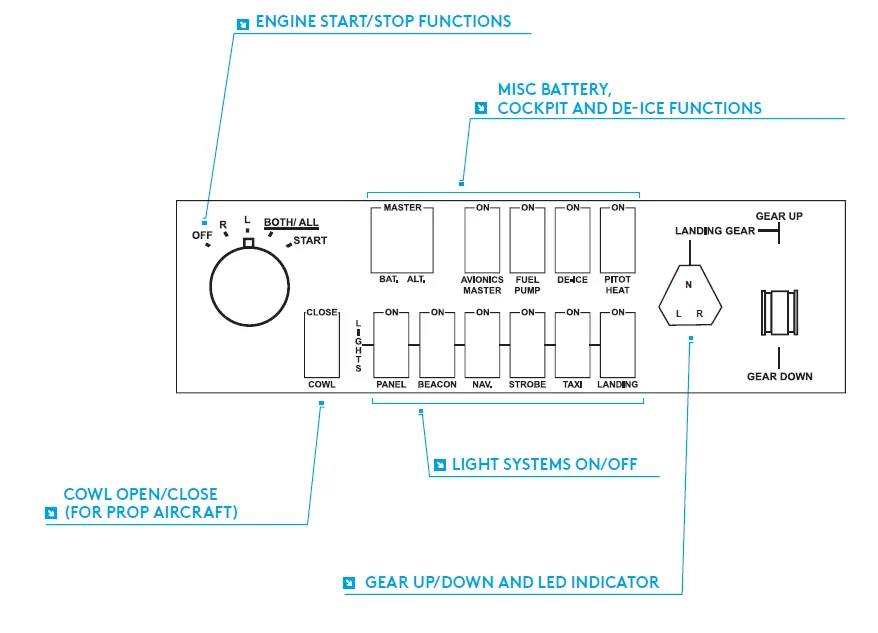 ENGINE START/STOP FUNCTIONS

MISC BATTERY,
COCKPIT AND DE-ICE FUNCTIONS

OFF R L BOTH/ ALL START

MASTER
BAT. ALT.

ON
AVIONICS MASTER

ON
FUEL PUMP

ON
DE-ICE

ON
PITOT HEAT

GEAR UP
LANDING GEAR
N
L R
GEAR DOWN

CLOSE
COWL

LIGHTS

ON
PANEL

ON
BEACON

ON
NAV.

ON
STROBE

ON
TAXI

ON
LANDING

LIGHT SYSTEMS ON/OFF

COWL OPEN/CLOSE
(FOR PROP AIRCRAFT)

GEAR UP/DOWN AND LED INDICATOR