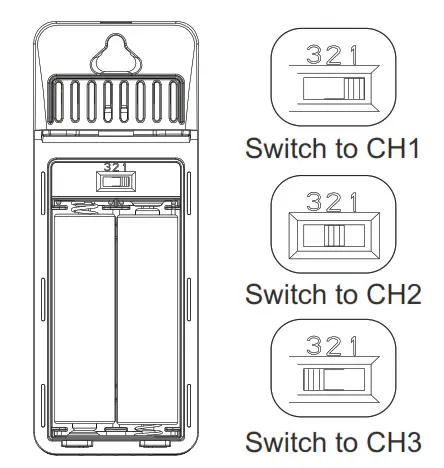 3 2 1

3 2 1

Switch to CH1

3 2 1

Switch to CH2

3 2 1

Switch to CH3