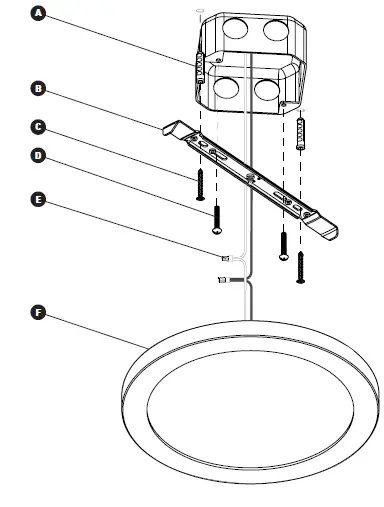 A
B
C
D
E
F