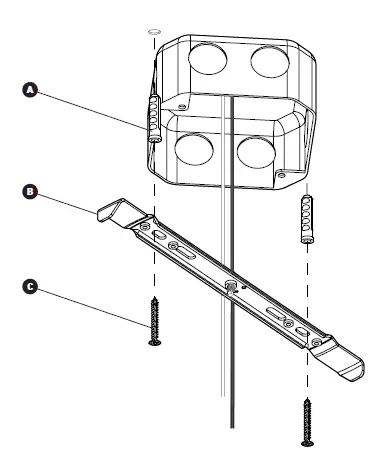 A

B

C