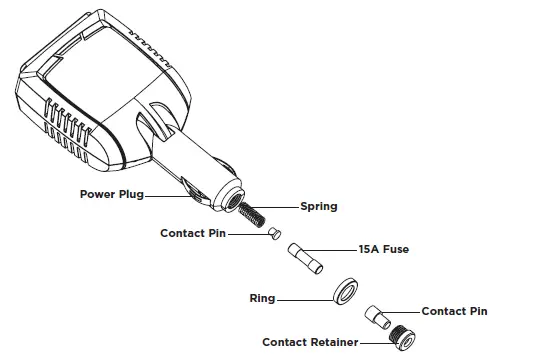 Power Plug
Spring
Contact Pin
15A Fuse
Ring
Contact Pin
Contact Retainer