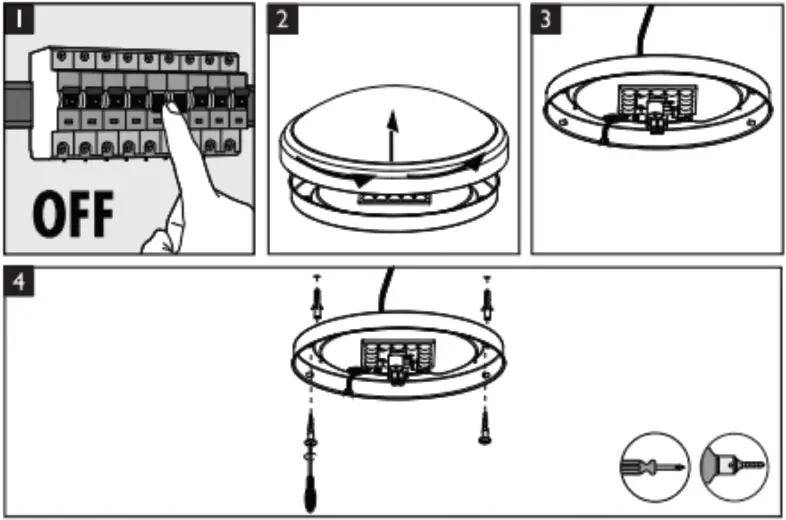 1

OFF

2

3

4