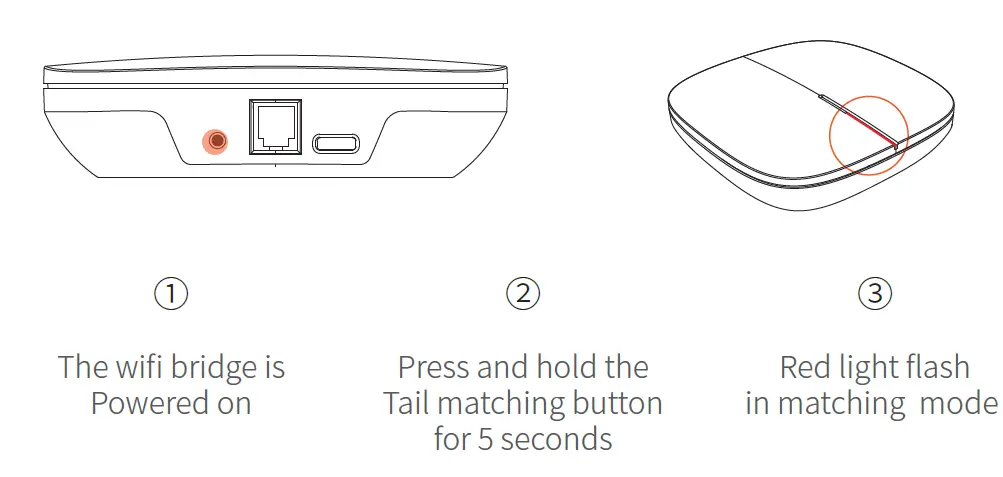 ①

The wifi bridge is Powered on

②

Press and hold the Tail matching button for 5 seconds

③

Red light flash in matching mode