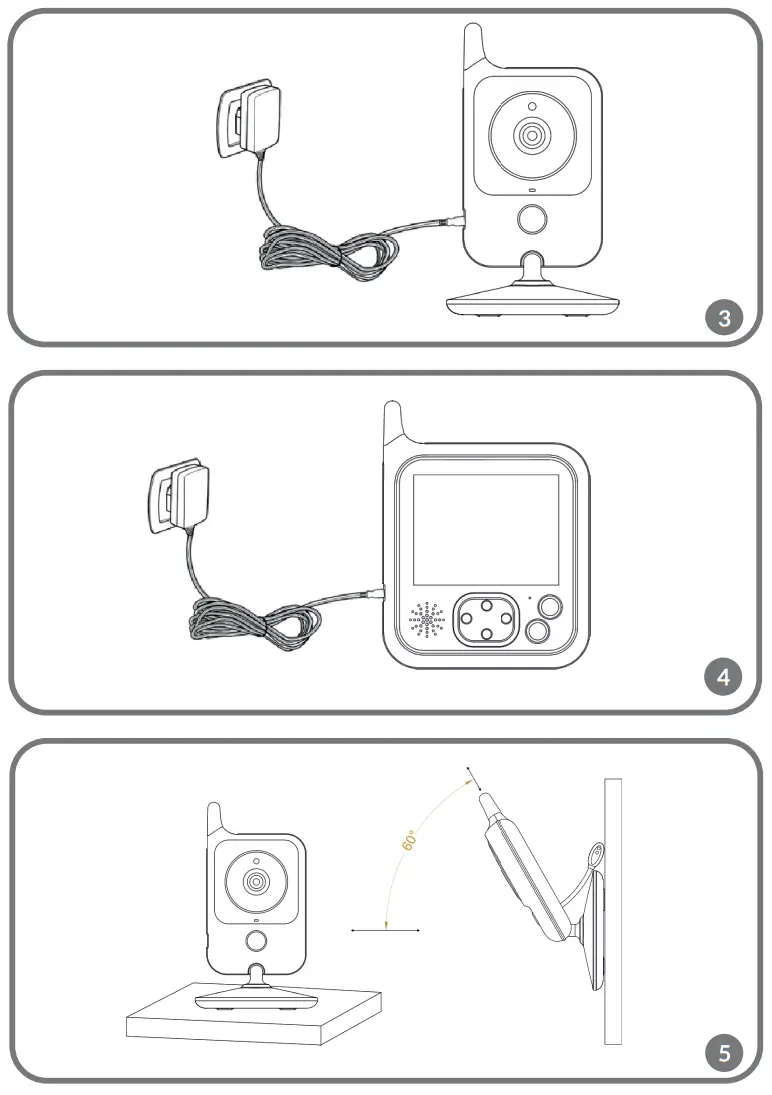 3

4

60°

5