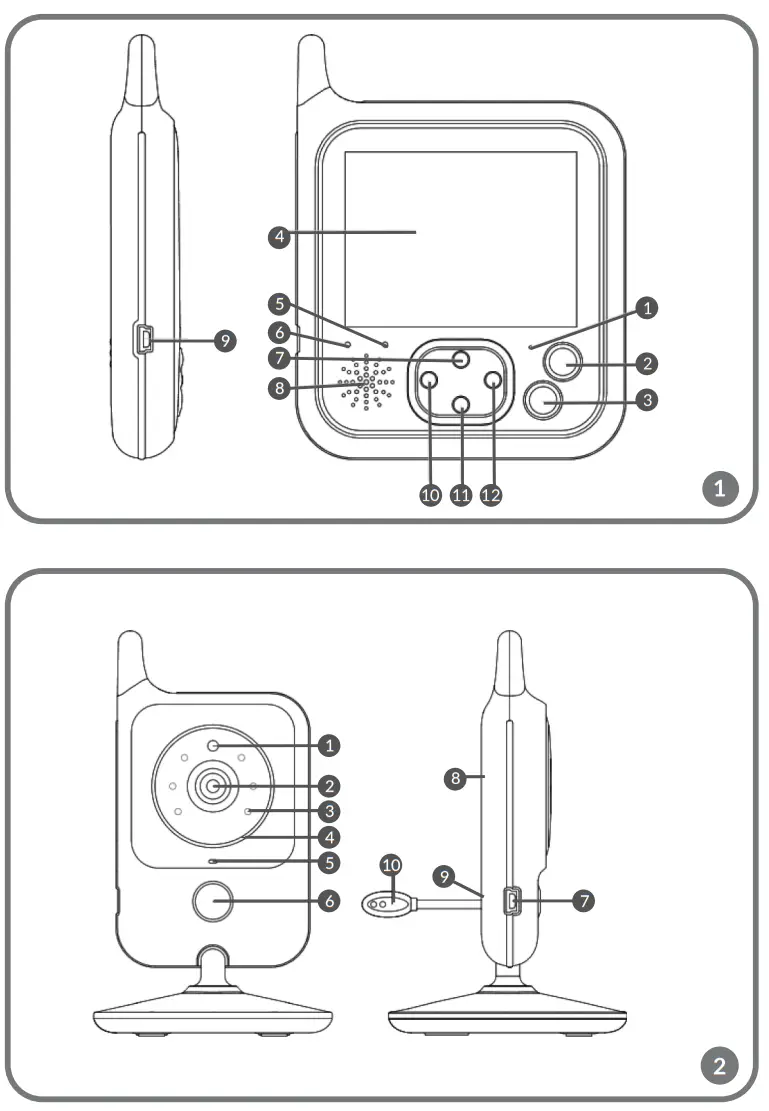 4
5
6
7
8
9
1
2
3
10
11
12
1

1
2
3
4
5
6
8
9
10
7
2