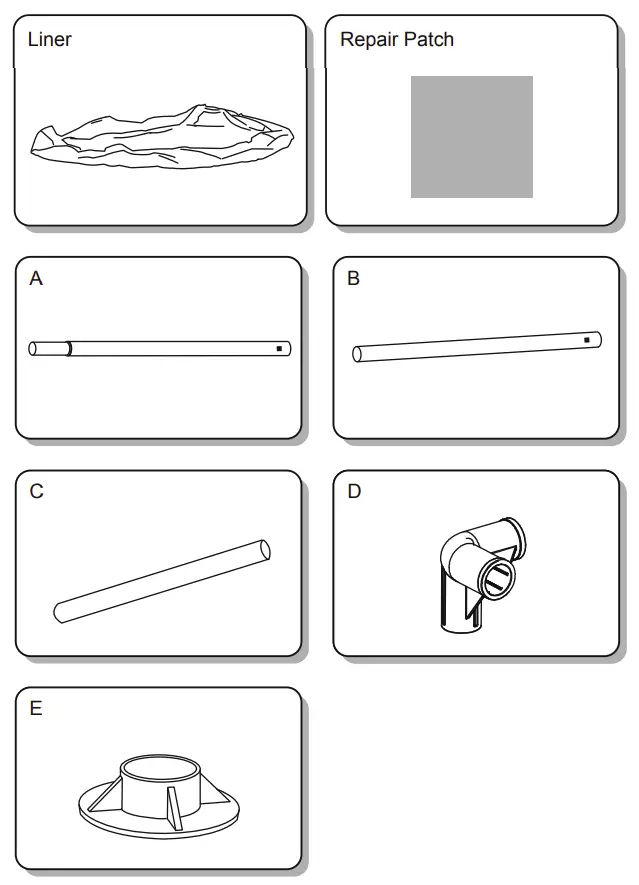 Liner

Repair Patch

A

B

C

D

E