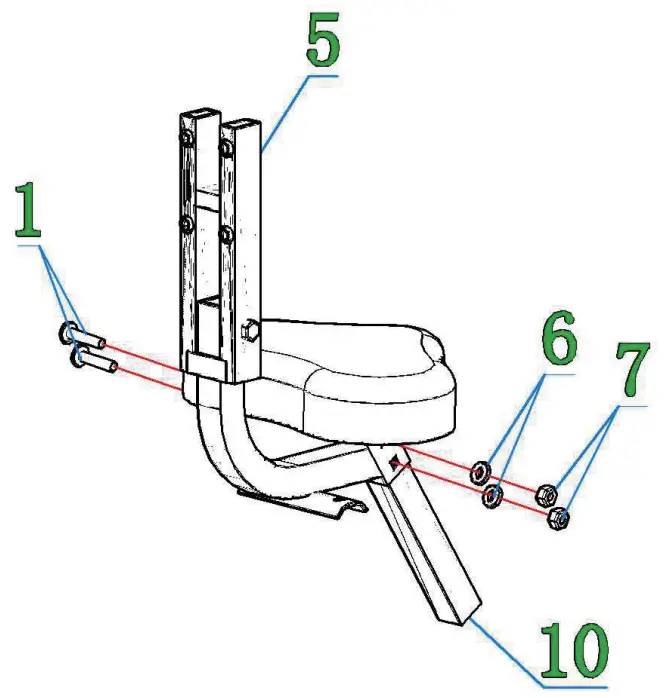 5
1
6
7
10