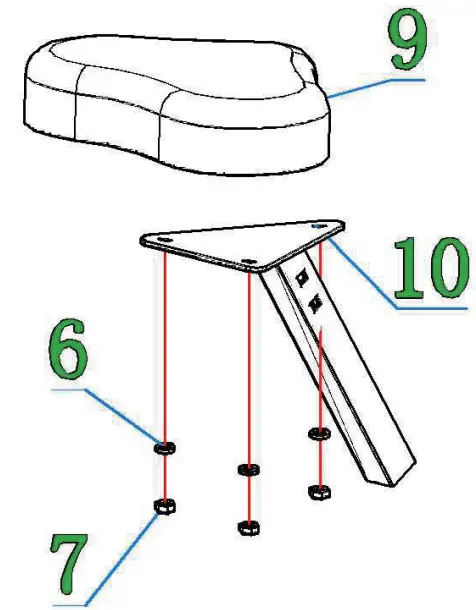 9

10

6

7