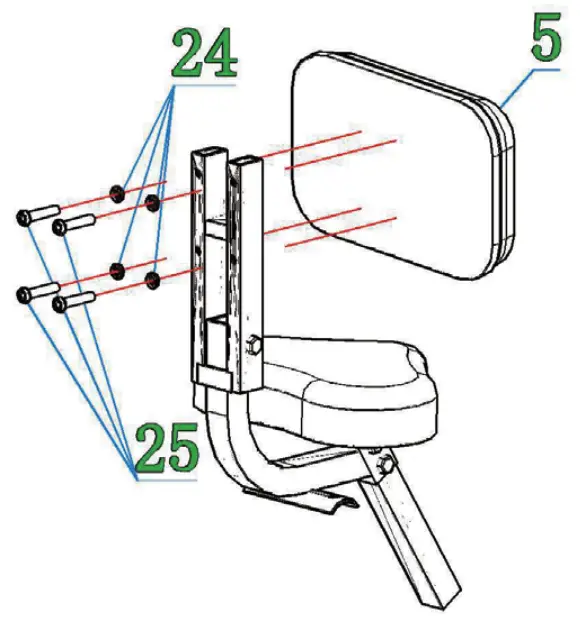 24
5
25