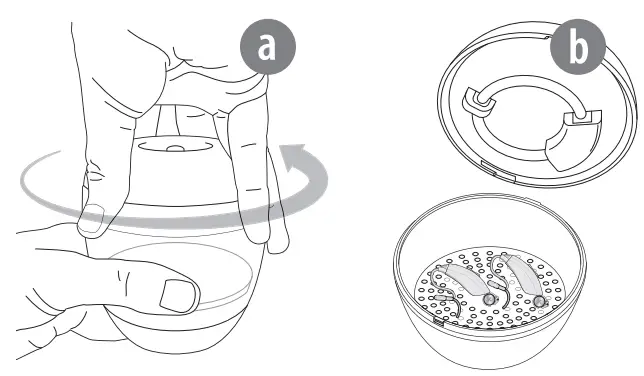 a

b