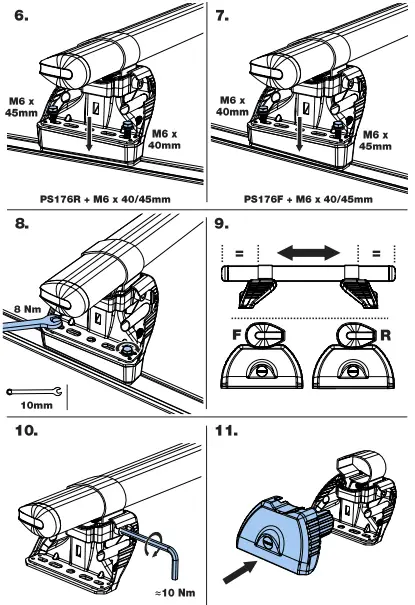 6.

M6 x 45mm

M6 x 40mm

PS176R + M6 x 40/45mm

7.

M6 x 40mm

M6 x 45mm

PS176F + M6 x 40/45mm

8.

8 Nm

10mm

9.

=

=

F

R

10.

≈10 Nm

11.