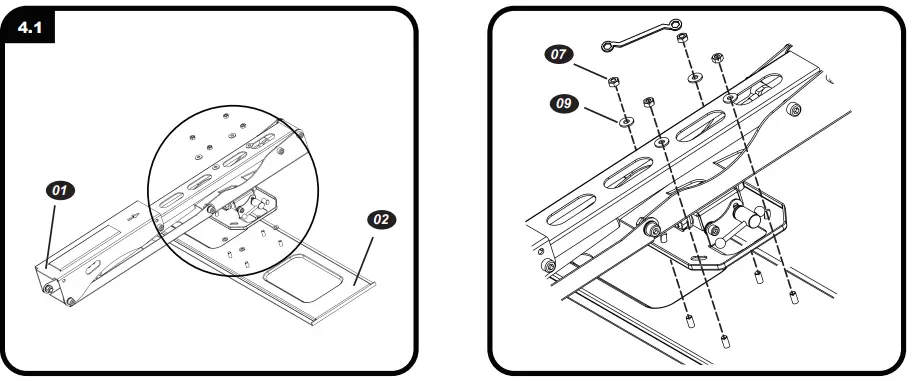 4.1

01

02

07

09