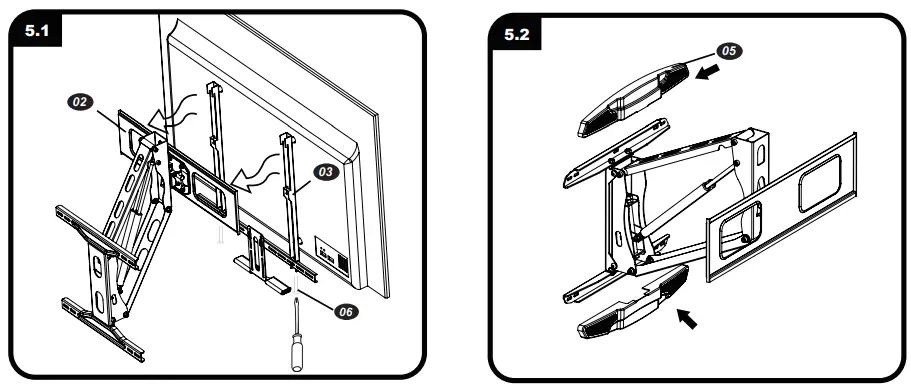 5.1

02

03

06

5.2

05