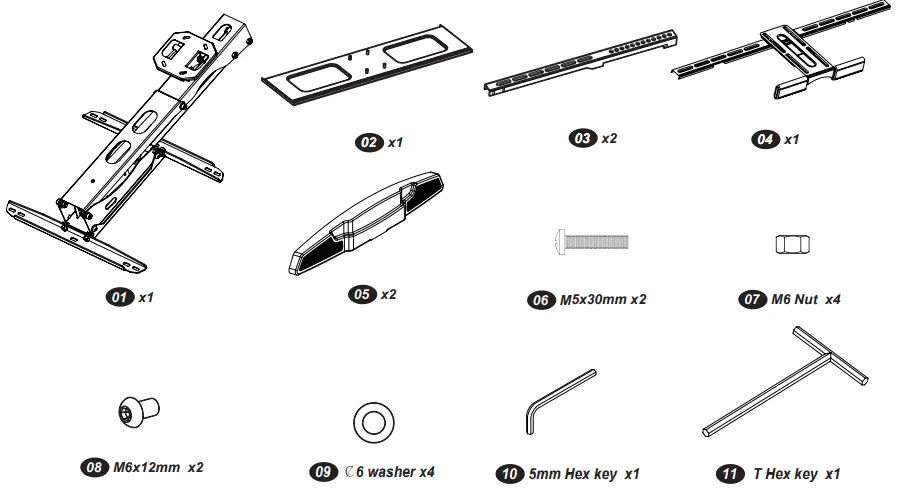 02 x1

03 x2

04 x1

01 x1

05 x2

06 M5x30mm x2

07 M6 Nut x4

08 M6x12mm x2

09 ℂ6 washer x4

10 5mm Hex key x1

11 T Hex key x1