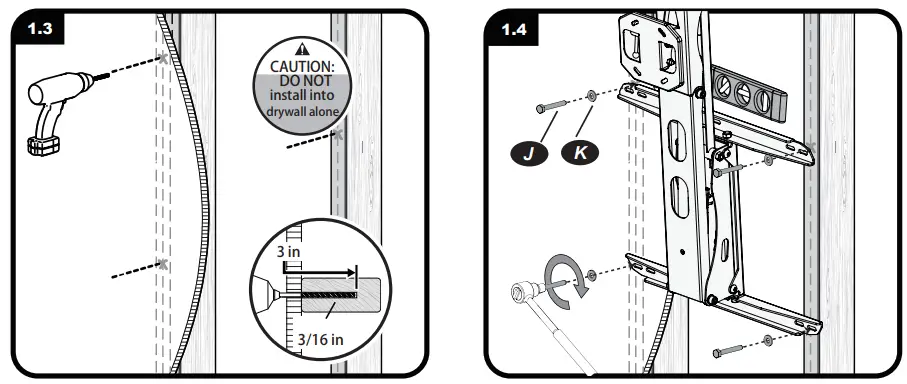 1.3

CAUTION:
DO NOT
install into
drywall alone

3 in

3/16 in

1.4

J

K