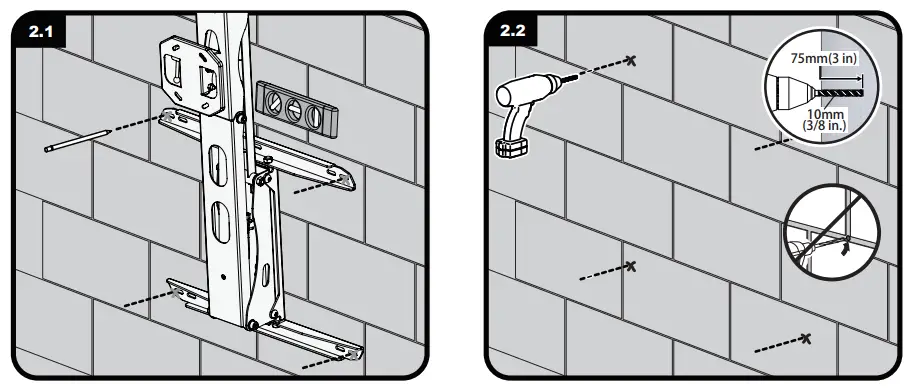 2.1

2.2

75mm(3 in)

10mm
(3/8 in.)