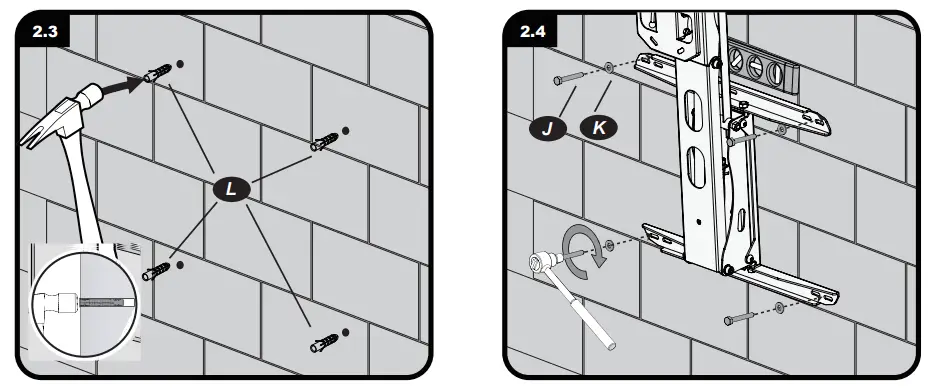 2.3

L

2.4

J

K