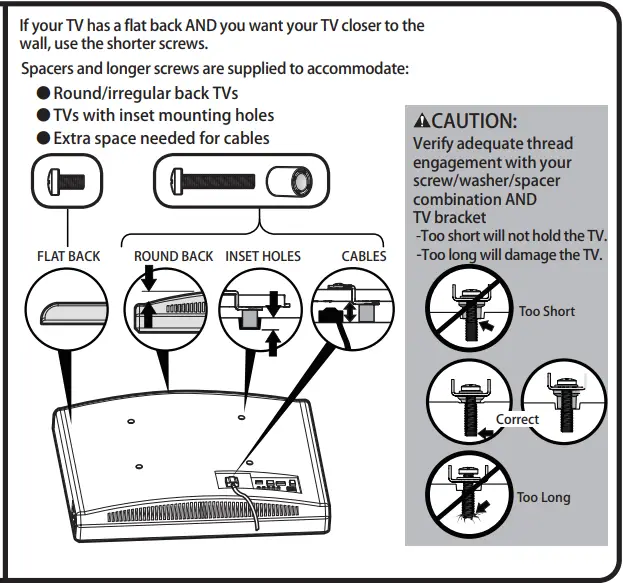 If your TV has a flat back AND you want your TV closer to the wall, use the shorter screws.

Spacers and longer screws are supplied to accommodate:

● Round/irregular back TVs
● TVs with inset mounting holes
● Extra space needed for cables

FLAT BACK ROUND BACK INSET HOLES CABLES

⚠CAUTION:
Verify adequate thread engagement with your screw/washer/spacer combination AND TV bracket
-Too short will not hold the TV.
-Too long will damage the TV.

Too Short

Correct

Too Long