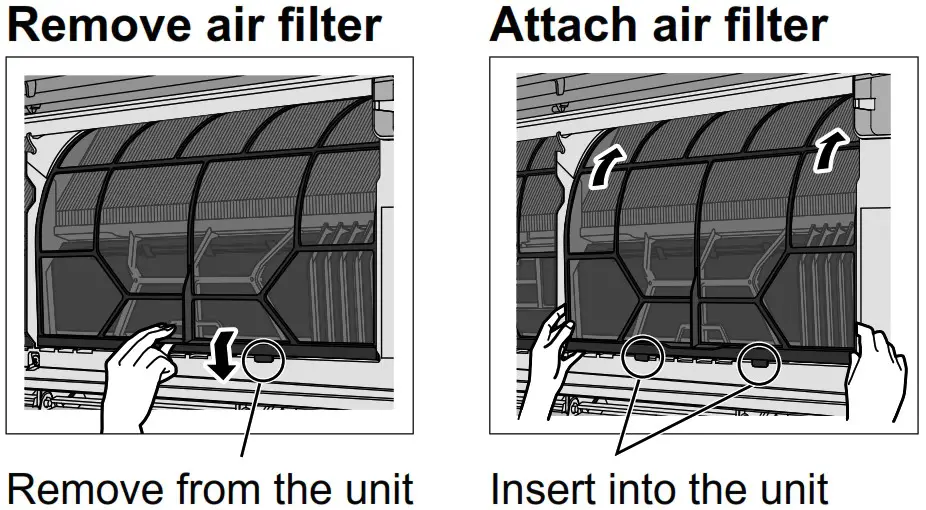 Remove air filter

Remove from the unit

Attach air filter

Insert into the unit