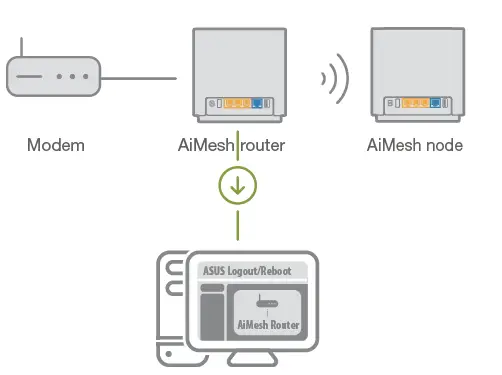 Modem

AiMesh router

AiMesh node

ASUS Logout/Reboot

AiMesh Router