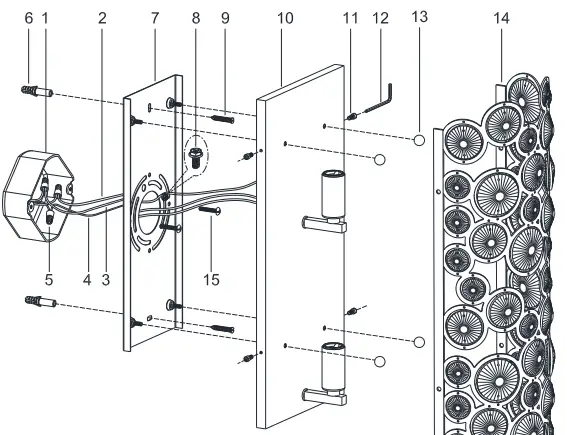 6 1 2 7 8 9 10 11 12 13 14

5 4 3 15