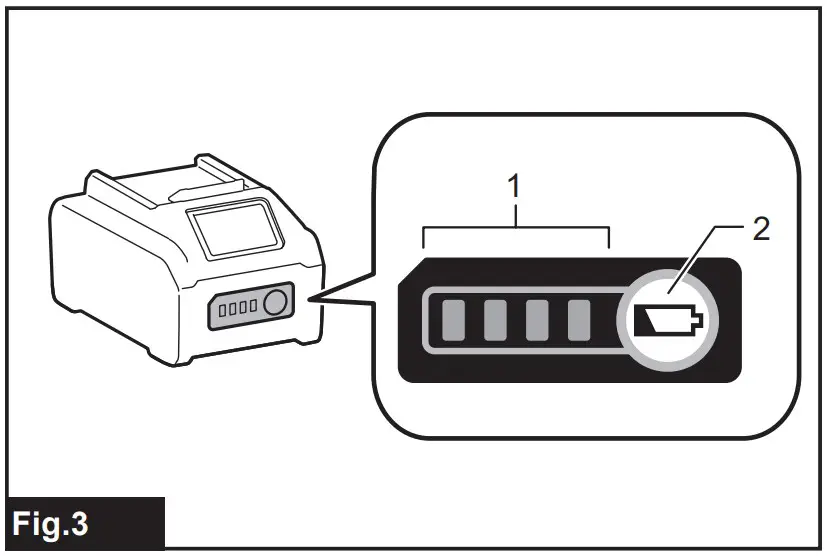 1
2
Fig.3