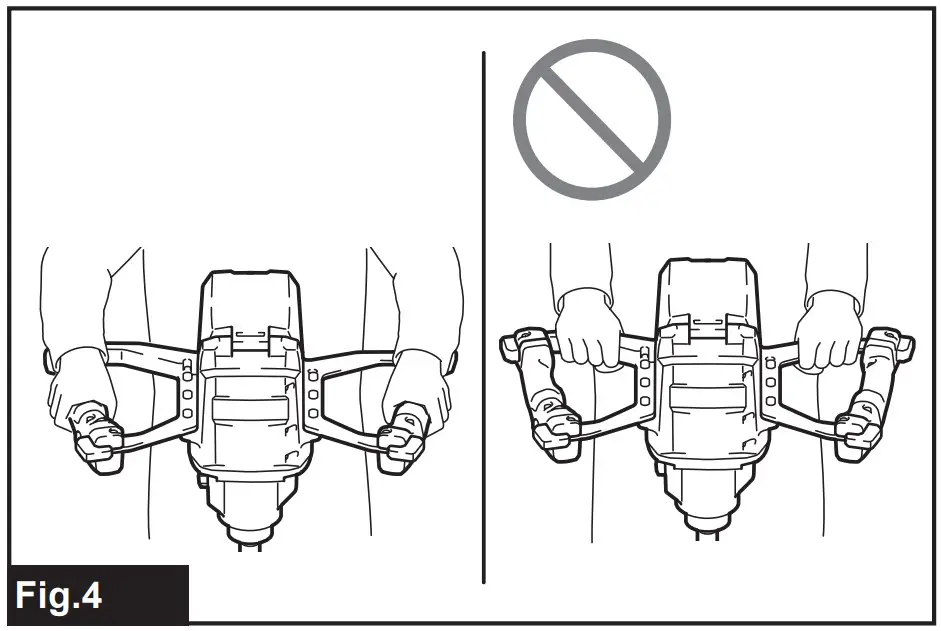 Fig.4