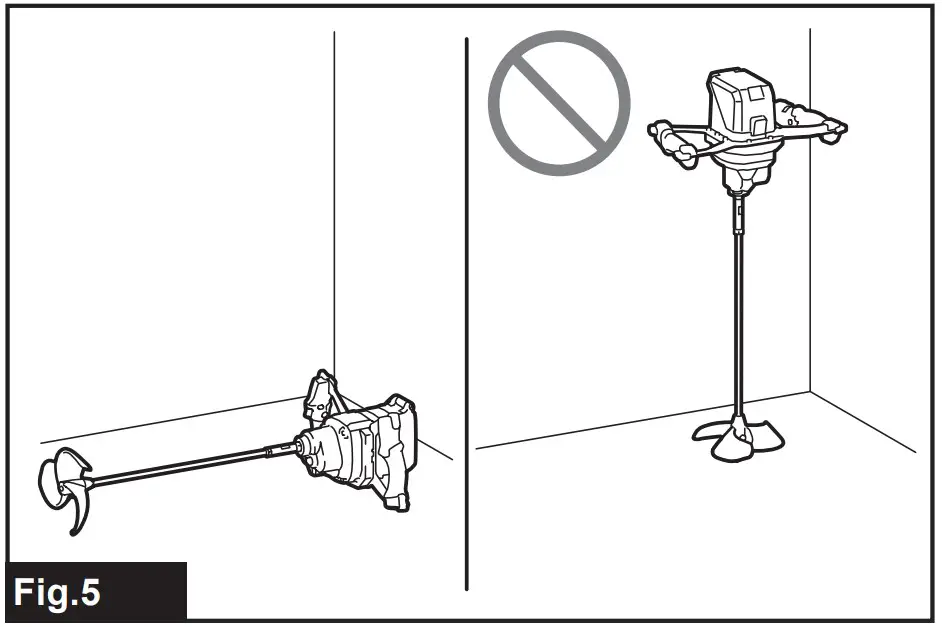 Fig.5