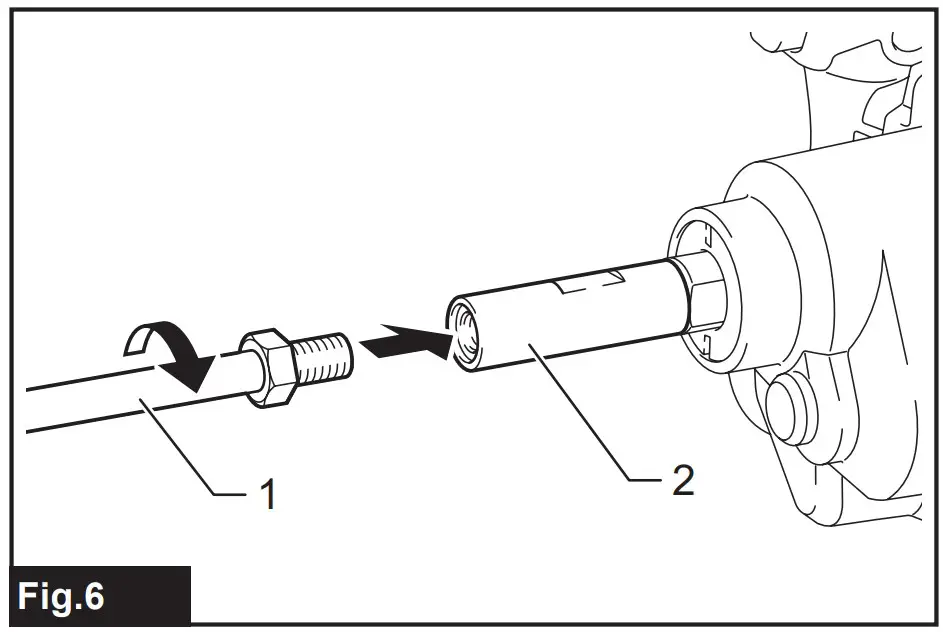 1

2

Fig.6