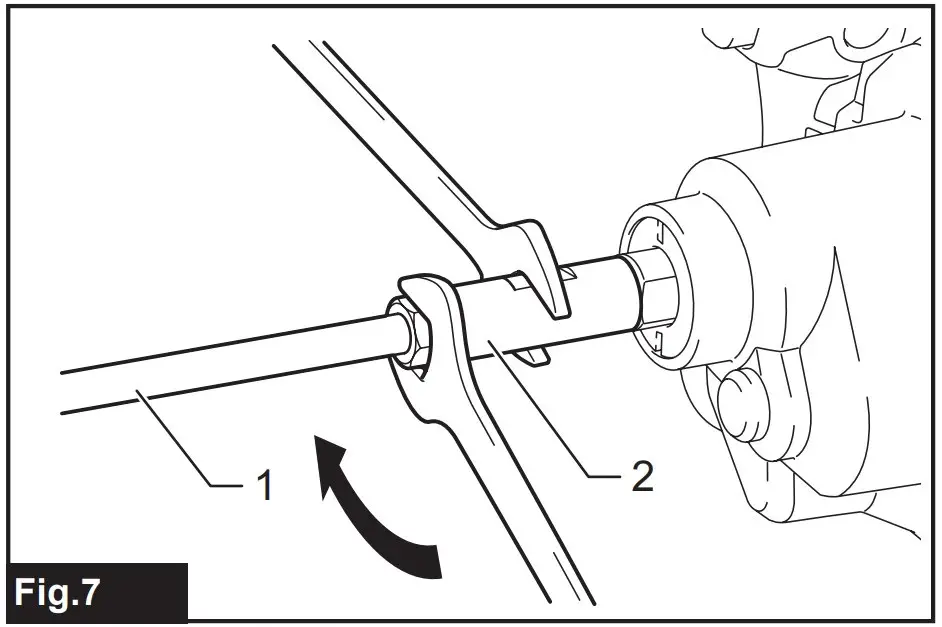 1
2
Fig.7