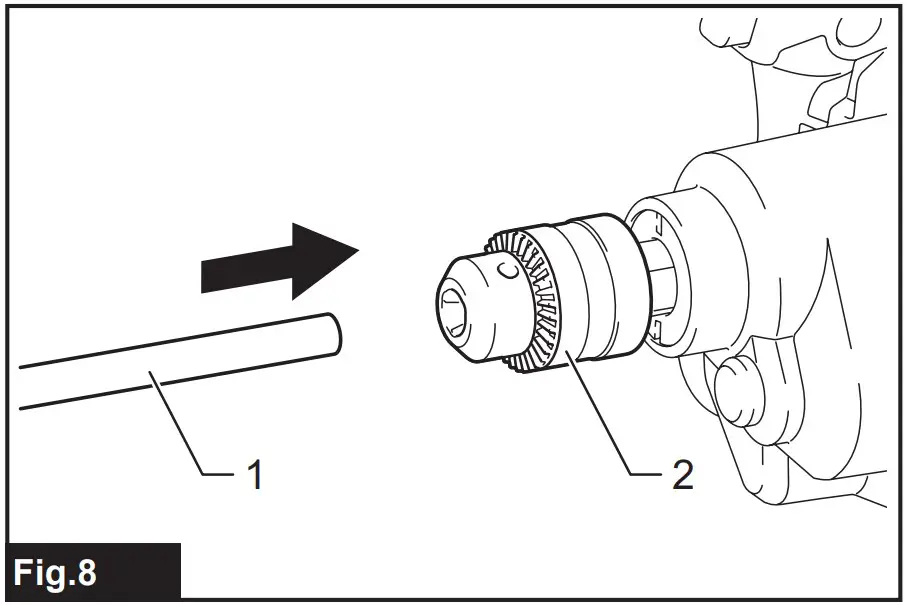 1

2

Fig.8