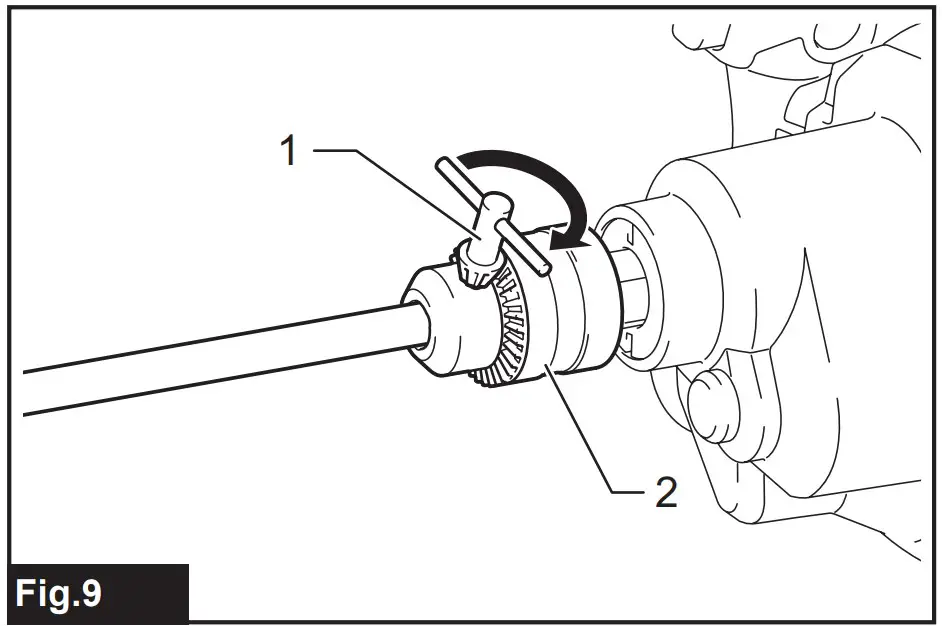 1

2

Fig.9