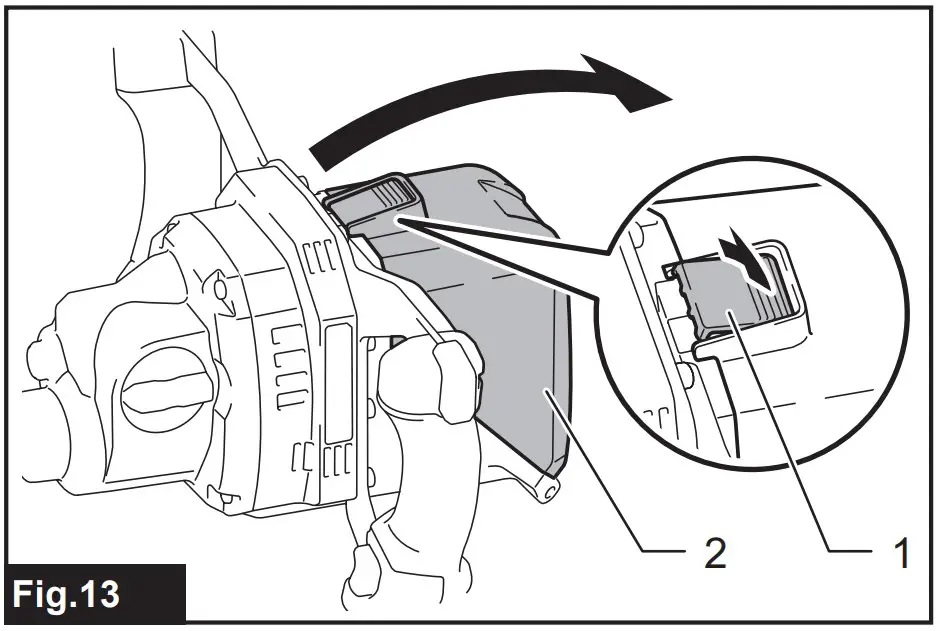 2
1
Fig.13